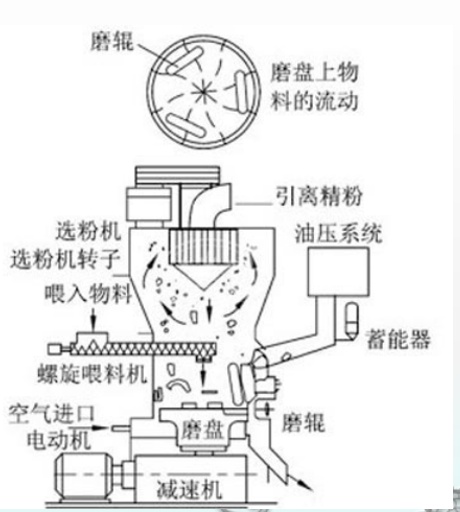 磨辊

磨盘上物料的流动

引离精粉

选粉机

选粉机转子

油压系统

喂入物料

蓄能器

螺旋喂料机

空气进口

电动机

磨盘

磨辊

减速机