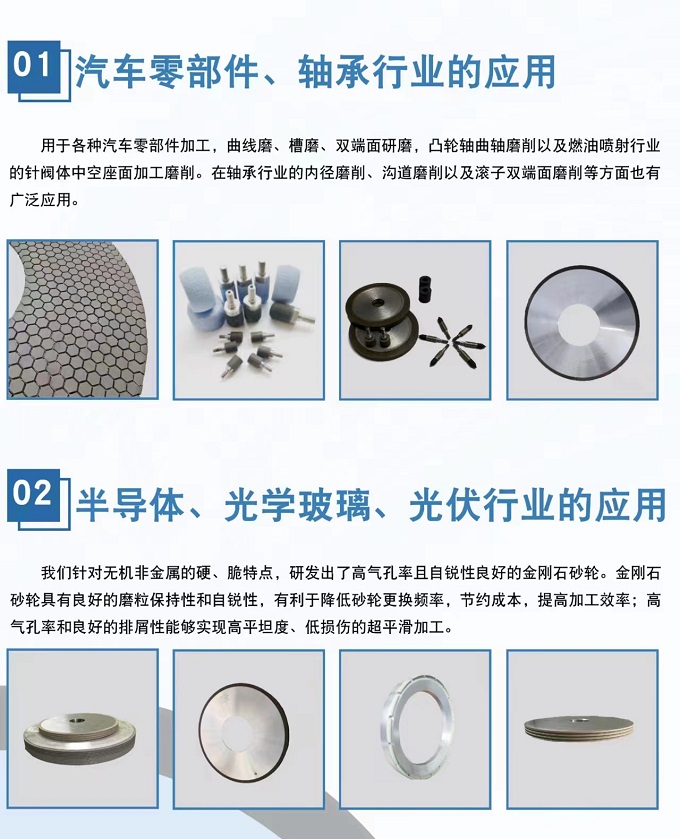 01 汽车零部件、轴承行业的应用

用于各种汽车零部件加工，曲线磨、槽磨、双端面研磨，凸轮轴曲轴磨削以及燃油喷射行业的针阀体中空座面加工磨削。在轴承行业的内径磨削、沟道磨削以及滚子双端面磨削等方面也有广泛应用。

02 半导体、光学玻璃、光伏行业的应用

我们针对无机非金属的硬、脆特点，研发出了高气孔率且自锐性良好的金刚石砂轮。金刚石砂轮具有良好的磨粒保持性和自锐性，有利于降低砂轮更换频率，节约成本，提高加工效率；高气孔率和良好的排屑性能够实现高平坦度、低损伤的超平滑加工。