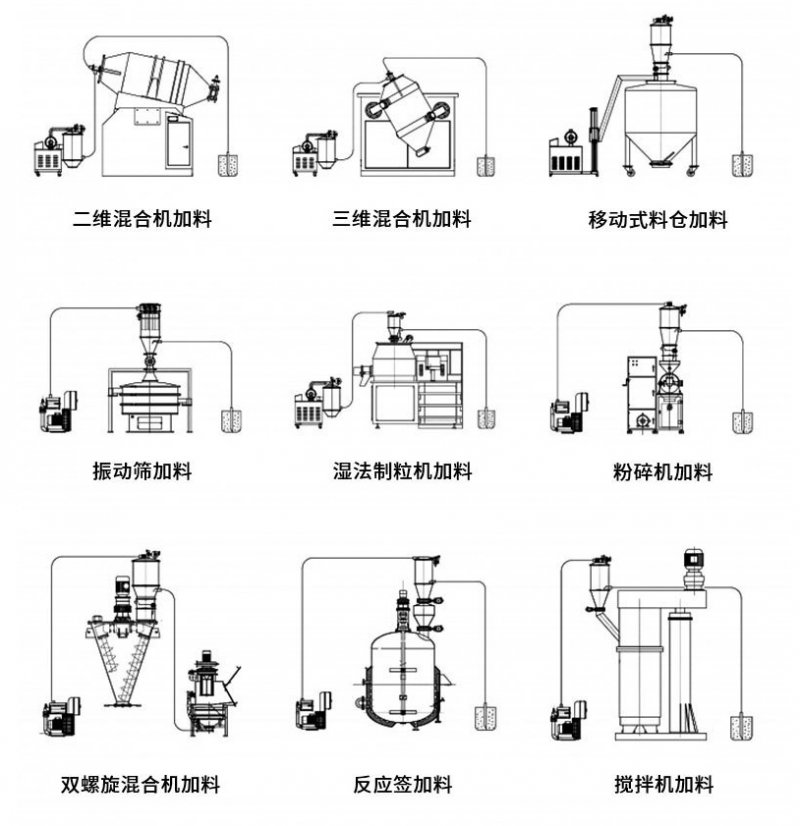 二维混合机加料

三维混合机加料

移动式料仓加料

振动筛加料

湿法制粒机加料

粉碎机加料

双螺旋混合机加料

反应签加料

搅拌机加料