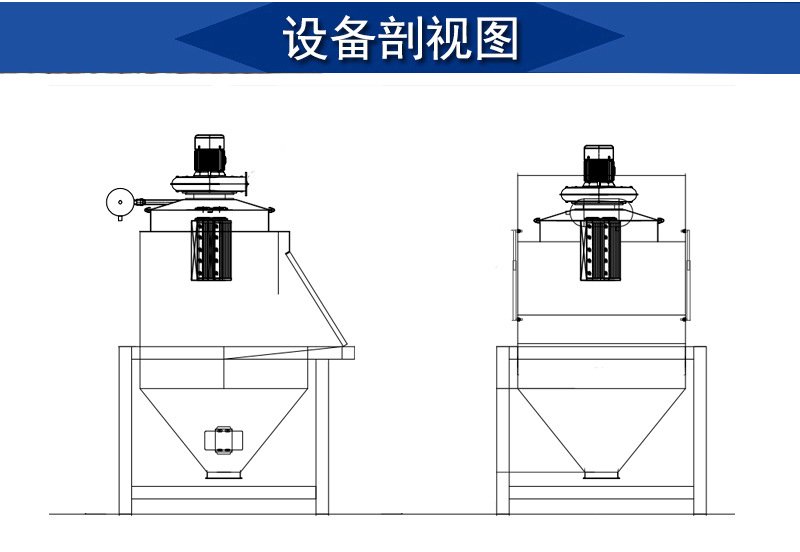 设备剖视图