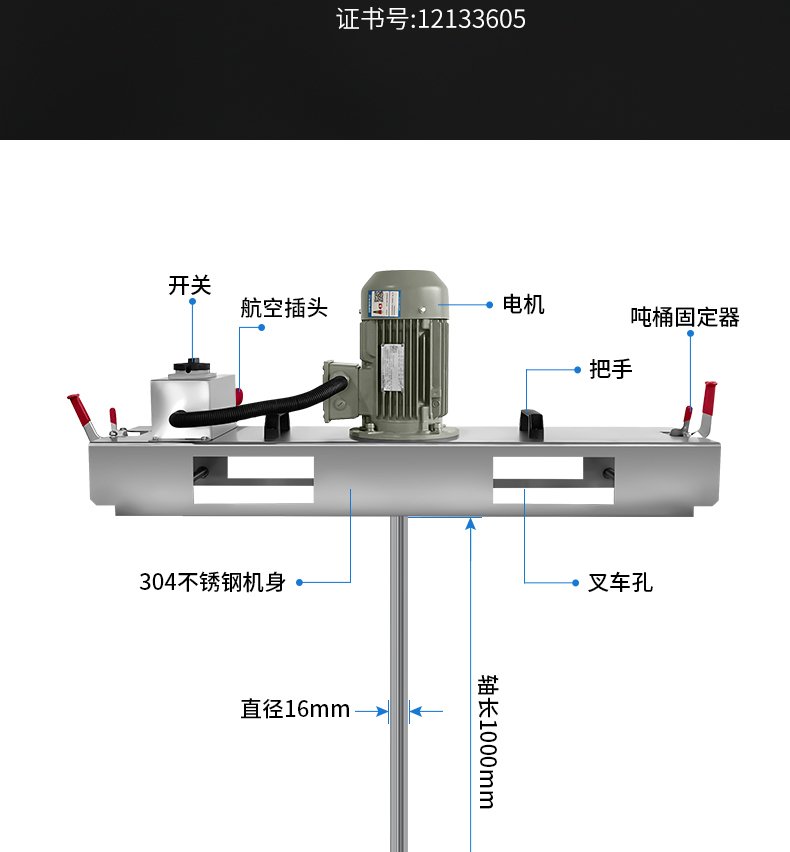 证书号:12133605

开关

航空插头

电机

吨桶固定器

把手

304不锈钢机身

叉车孔

直径16mm

轴长1000mm