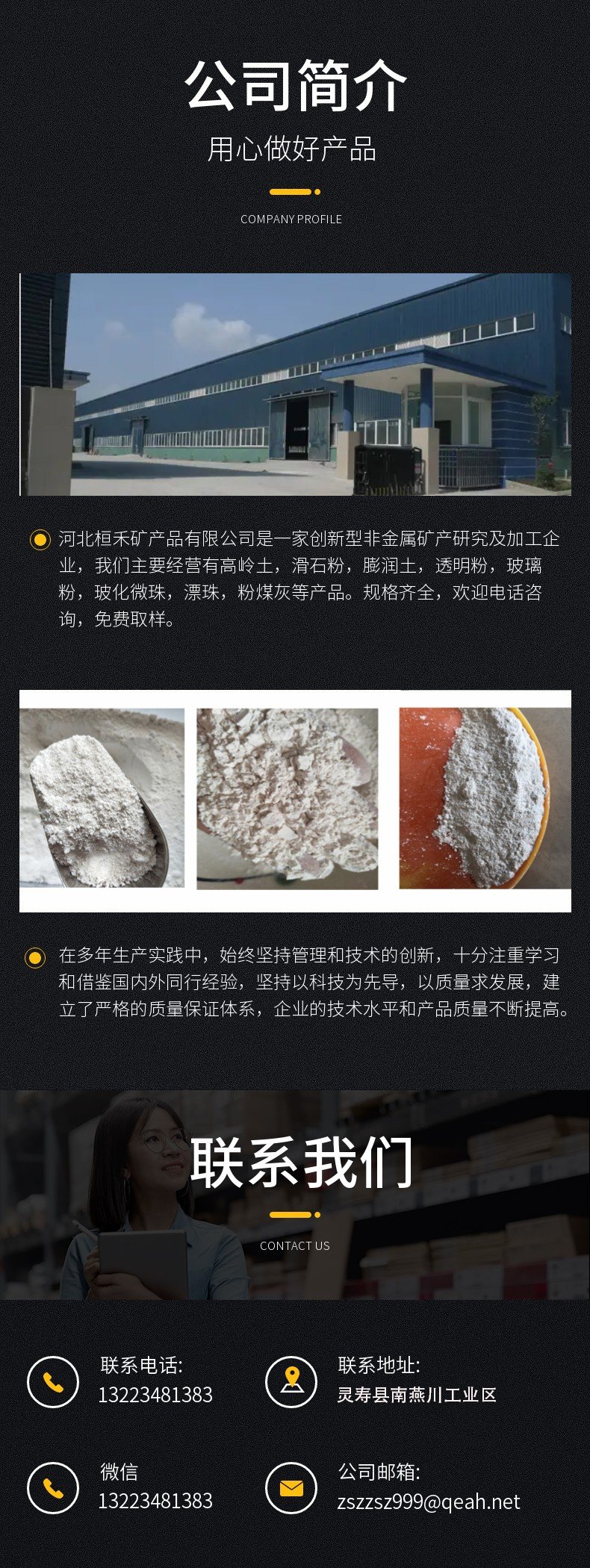 公司简介

用心做好产品

COMPANY PROFILE

河北桓禾矿产品有限公司是一家创新型非金属矿产研究及加工企业，我们主要经营有高岭土，滑石粉，膨润土，透明粉，玻璃粉，玻化微珠，漂珠，粉煤灰等产品。规格齐全，欢迎电话咨询，免费取样。

在多年生产实践中，始终坚持管理和技术的创新，十分注重学习和借鉴国内外同行经验，坚持以科技为先导，以质量求发展，建立了严格的质量保证体系，企业的技术水平和产品质量不断提高。

联系我们

CONTACT US

联系电话:
13223481383

联系地址:
灵寿县南燕川工业区

微信
13223481383

公司邮箱:
zszzsz999@qeah.net