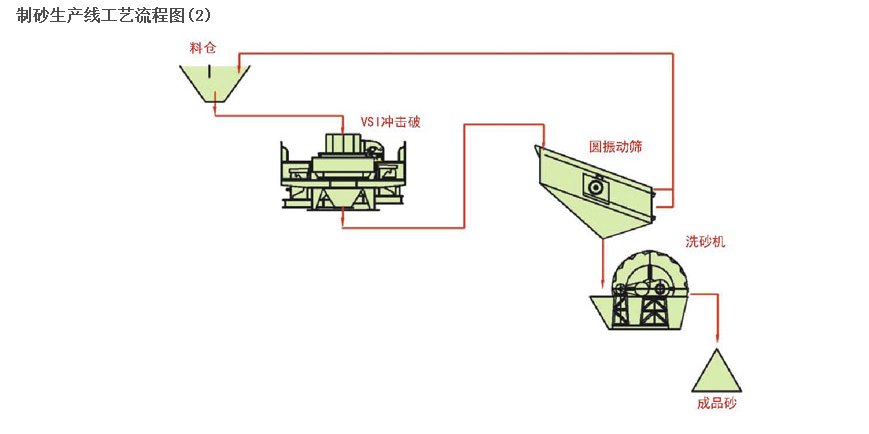 制砂生产线工艺流程图(2)

料仓

VSI冲击破

圆振动筛

洗砂机

成品砂