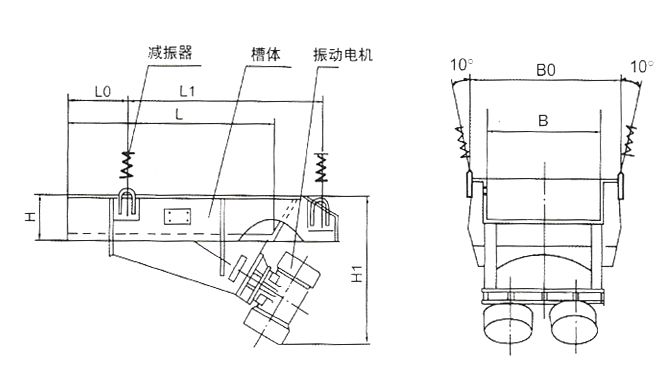 减振器
槽体
振动电机
L0
L1
L
H
H1
10°
B0
10°
B