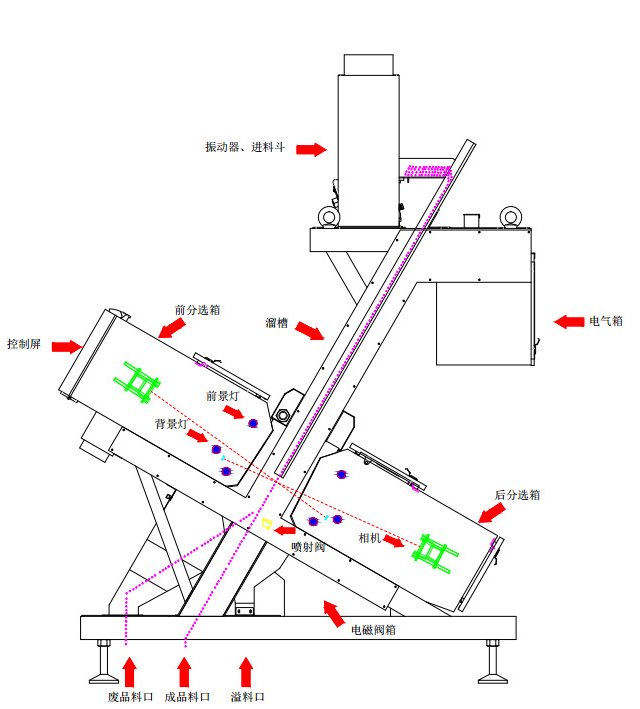 振动器、进料斗

前分选箱

溜槽

电气箱

控制屏

前景灯

背景灯

后分选箱

喷射阀

相机

电磁阀箱

废品料口

成品料口

溢料口