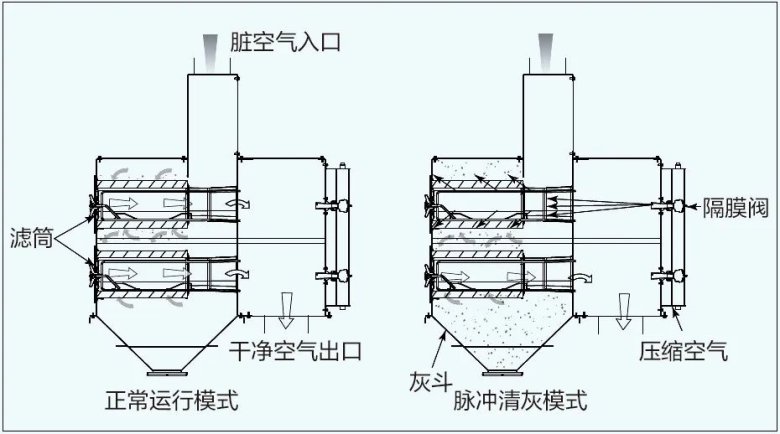 脏空气入口

滤筒

干净空气出口

正常运行模式

隔膜阀

压缩空气

灰斗

脉冲清灰模式