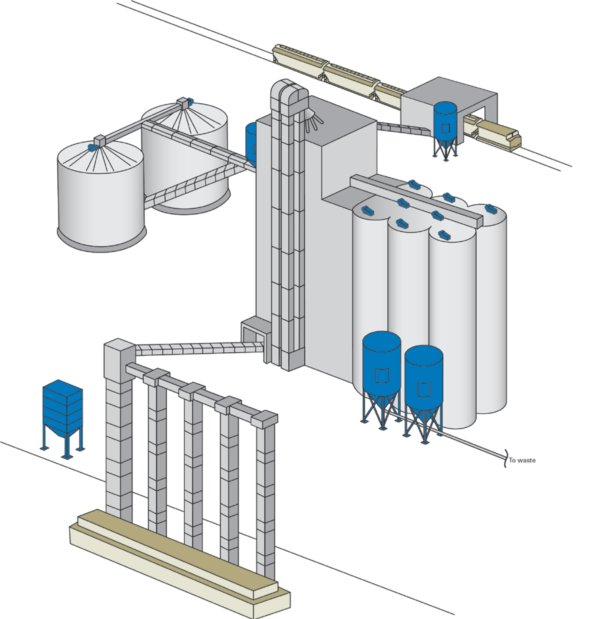 To waste