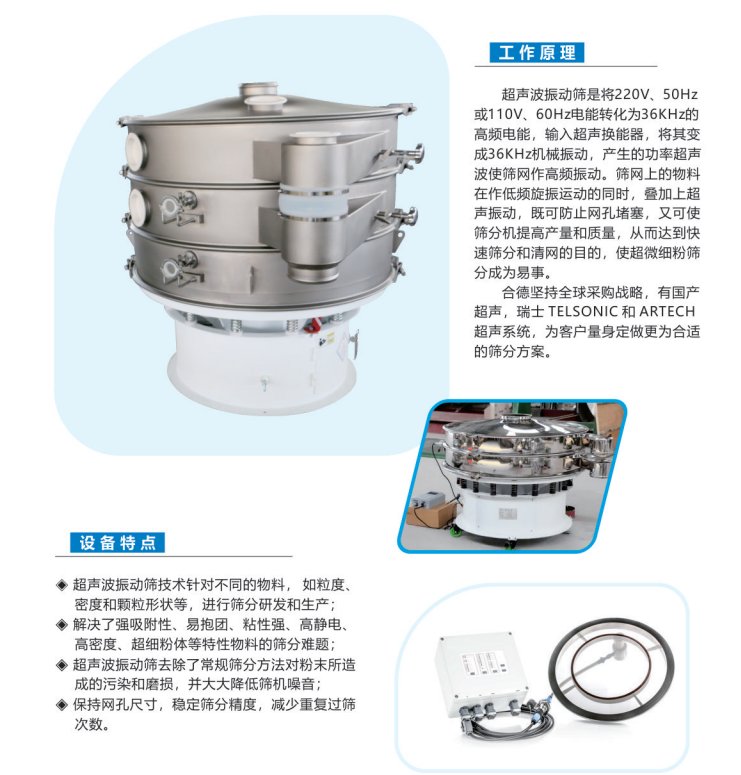 工作原理

超声波振动筛是将220V、50Hz或110V、60Hz电能转化为36KHz的高频电能，输入超声换能器，将其变成36KHz机械振动，产生的功率超声波使筛网作高频振动。筛网上的物料在作低频旋振运动的同时，叠加上超声振动，既可防止网孔堵塞，又可使筛分机提高产量和质量，从而达到快速筛分和清网的目的，使超微细粉筛分成为易事。

合德坚持全球采购战略，有国产超声，瑞士 TELSONIC 和 ARTECH 超声系统，为客户量身定做更为合适的筛分方案。

设备特点

◈ 超声波振动筛技术针对不同的物料， 如粒度、密度和颗粒形状等，进行筛分研发和生产；
◈ 解决了强吸附性、易抱团、粘性强、高静电、高密度、超细粉体等特性物料的筛分难题；
◈ 超声波振动筛去除了常规筛分方法对粉末所造成的污染和磨损，并大大降低筛机噪音；
◈ 保持网孔尺寸，稳定筛分精度，减少重复过筛次数。