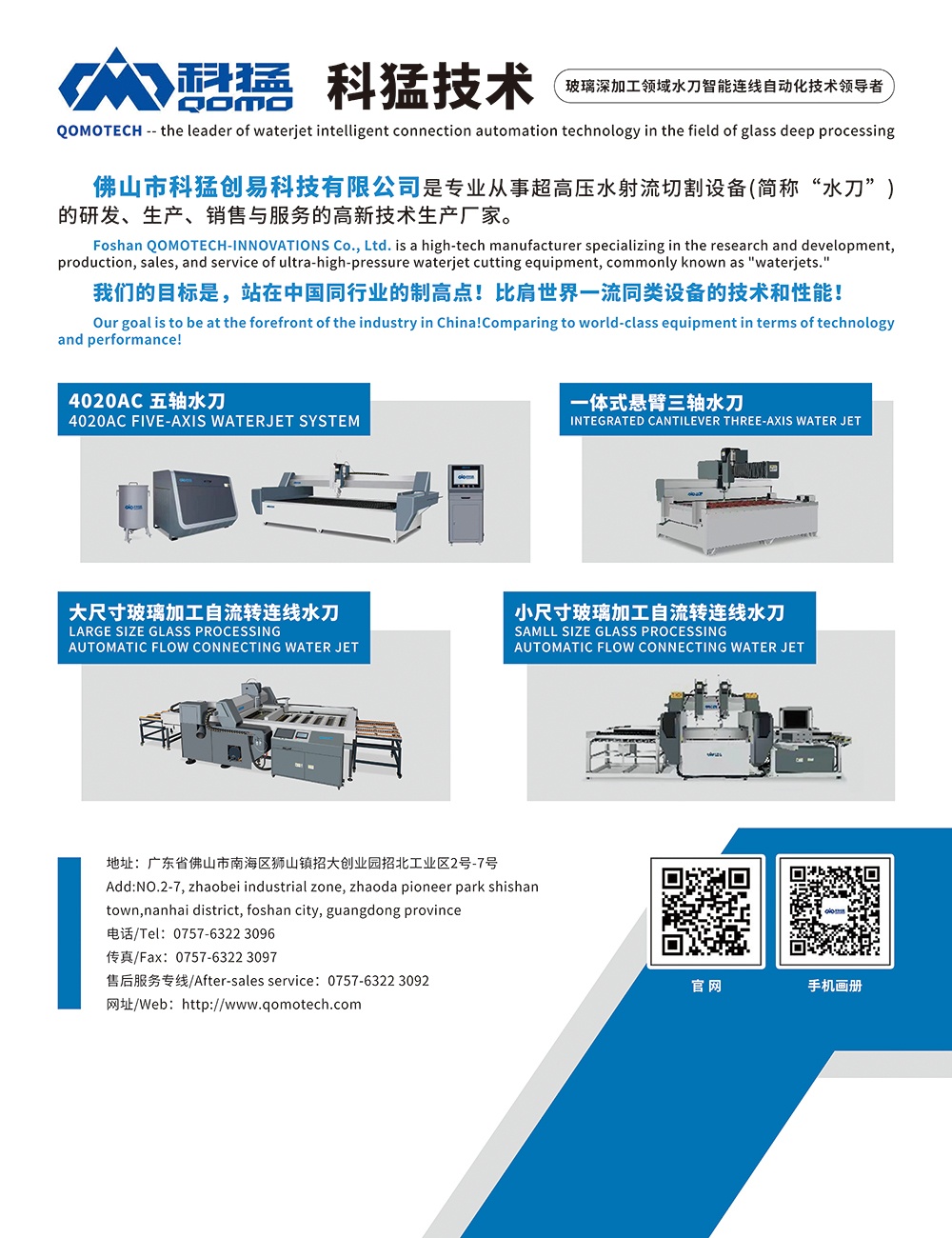 科猛 QOMO 科猛技术 玻璃深加工领域水刀智能连线自动化技术领导者

QOMOTECH -- the leader of waterjet intelligent connection automation technology in the field of glass deep processing

佛山市科猛创易科技有限公司是专业从事超高压水射流切割设备(简称“水刀”)的研发、生产、销售与服务的高新技术生产厂家。

Foshan QOMOTECH-INNOVATIONS Co., Ltd. is a high-tech manufacturer specializing in the research and development, production, sales, and service of ultra-high-pressure waterjet cutting equipment, commonly known as "waterjets."

我们的目标是，站在中国同行业的制高点！比肩世界一流同类设备的技术和性能！

Our goal is to be at the forefront of the industry in China!Comparing to world-class equipment in terms of technology and performance!

4020AC 五轴水刀
4020AC FIVE-AXIS WATERJET SYSTEM

一体式悬臂三轴水刀
INTEGRATED CANTILEVER THREE-AXIS WATER JET

大尺寸玻璃加工自流转连线水刀
LARGE SIZE GLASS PROCESSING
AUTOMATIC FLOW CONNECTING WATER JET

小尺寸玻璃加工自流转连线水刀
SAMLL SIZE GLASS PROCESSING
AUTOMATIC FLOW CONNECTING WATER JET

地址：广东省佛山市南海区狮山镇招大创业园招北工业区2号-7号
Add:NO.2-7, zhaobei industrial zone, zhaoda pioneer park shishan town,nanhai district, foshan city, guangdong province
电话/Tel：0757-6322 3096
传真/Fax：0757-6322 3097
售后服务专线/After-sales service：0757-6322 3092
网址/Web：http://www.qomotech.com

官 网

手机画册