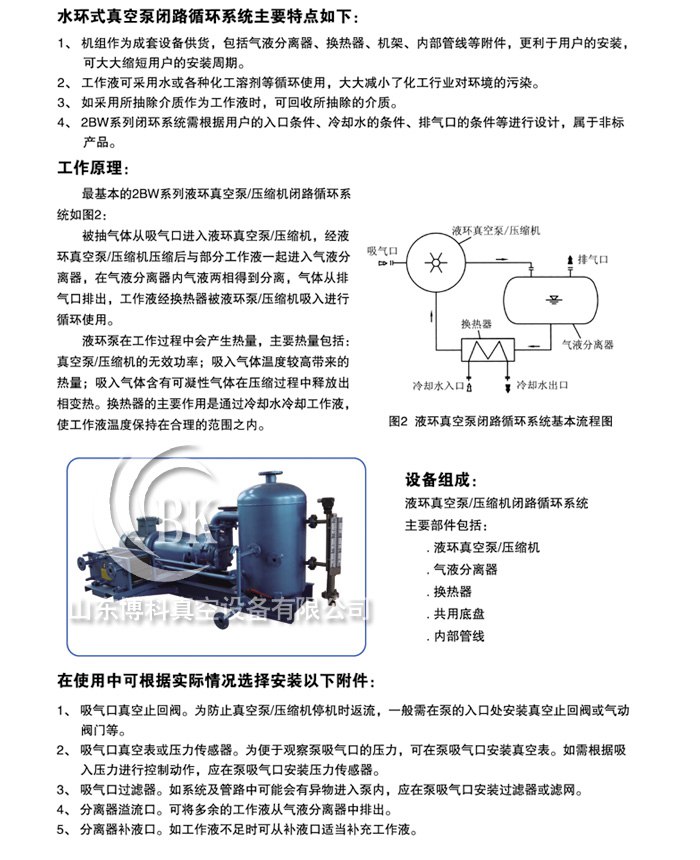 水环式真空泵闭路循环系统主要特点如下：

1、 机组作为成套设备供货，包括气液分离器、换热器、机架、内部管线等附件，更利于用户的安装，可大大缩短用户的安装周期。

2、 工作液可采用水或各种化工溶剂等循环使用，大大减小了化工行业对环境的污染。

3、 如采用所抽除介质作为工作液时，可回收所抽除的介质。

4、 2BW系列闭环系统需根据用户的入口条件、冷却水的条件、排气口的条件等进行设计，属于非标产品。

工作原理：

最基本的2BW系列液环真空泵/压缩机闭路循环系统如图2：

被抽气体从吸气口进入液环真空泵/压缩机，经液环真空泵/压缩机压缩后与部分工作液一起进入气液分离器，在气液分离器内气液两相得到分离，气体从排气口排出，工作液经换热器被液环泵/压缩机吸入进行循环使用。

液环泵在工作过程中会产生热量，主要热量包括：真空泵/压缩机的无效功率；吸入气体温度较高带来的热量；吸入气体含有可凝性气体在压缩过程中释放出相变热。换热器的主要作用是通过冷却水冷却工作液，使工作液温度保持在合理的范围之内。

液环真空泵/压缩机
吸气口
排气口
换热器
气液分离器
冷却水入口
冷却水出口

图2 液环真空泵闭路循环系统基本流程图

BK
山东博科真空设备有限公司

设备组成：
液环真空泵/压缩机闭路循环系统
主要部件包括：
. 液环真空泵/压缩机
. 气液分离器
. 换热器
. 共用底盘
. 内部管线

在使用中可根据实际情况选择安装以下附件：

1、 吸气口真空止回阀。为防止真空泵/压缩机停机时返流，一般需在泵的入口处安装真空止回阀或气动阀门等。

2、 吸气口真空表或压力传感器。为便于观察泵吸气口的压力，可在泵吸气口安装真空表。如需根据吸入压力进行控制动作，应在泵吸气口安装压力传感器。

3、 吸气口过滤器。如系统及管路中可能会有异物进入泵内，应在泵吸气口安装过滤器或滤网。

4、 分离器溢流口。可将多余的工作液从气液分离器中排出。

5、 分离器补液口。如工作液不足时可从补液口适当补充工作液。