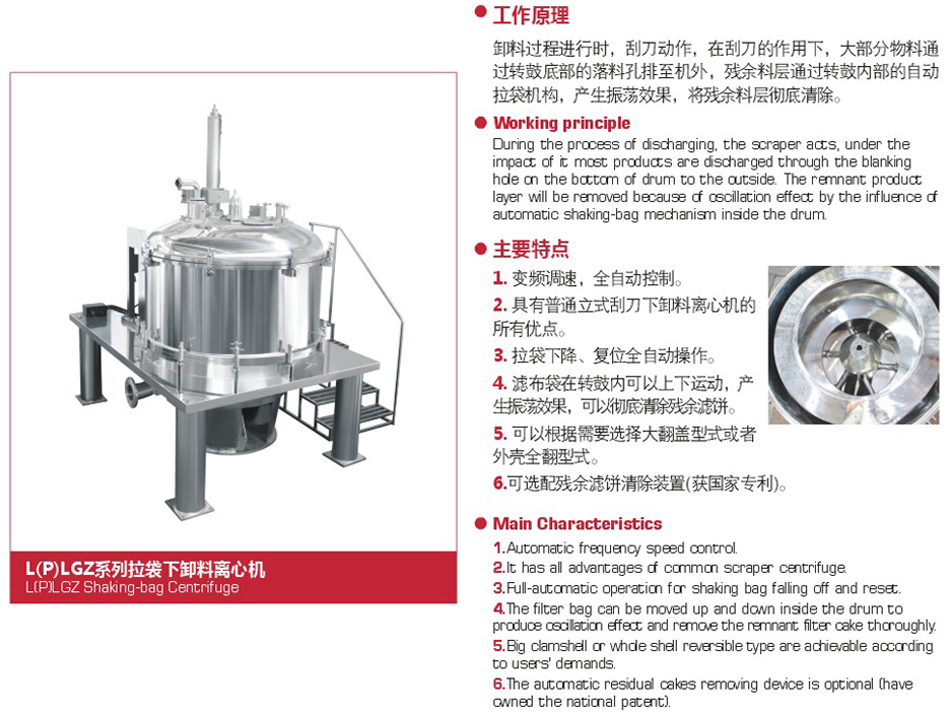 L(P)LGZ系列拉袋下卸料离心机
L(P)LGZ Shaking-bag Centrifuge

工作原理

卸料过程进行时，刮刀动作，在刮刀的作用下，大部分物料通过转鼓底部的落料孔排至机外，残余料层通过转鼓内部的自动拉袋机构，产生振荡效果，将残余料层彻底清除。

Working principle

During the process of discharging, the scraper acts, under the impact of it most products are discharged through the blanking hole on the bottom of drum to the outside. The remnant product layer will be removed because of oscillation effect by the influence of automatic shaking-bag mechanism inside the drum.

主要特点

1. 变频调速，全自动控制。
2. 具有普通立式刮刀下卸料离心机的所有优点。
3. 拉袋下降、复位全自动操作。
4. 滤布袋在转鼓内可以上下运动，产生振荡效果，可以彻底清除残余滤饼。
5. 可以根据需要选择大翻盖型式或者外壳全翻型式。
6.可选配残余滤饼清除装置(获国家专利)。

Main Characteristics

1.Automatic frequency speed control.
2.It has all advantages of common scraper centrifuge.
3.Full-automatic operation for shaking bag falling off and reset.
4.The filter bag can be moved up and down inside the drum to produce oscillation effect and remove the remnant filter cake thoroughly.
5.Big clamshell or whole shell reversible type are achievable according to users' demands.
6.The automatic residual cakes removing device is optional (have owned the national patent).