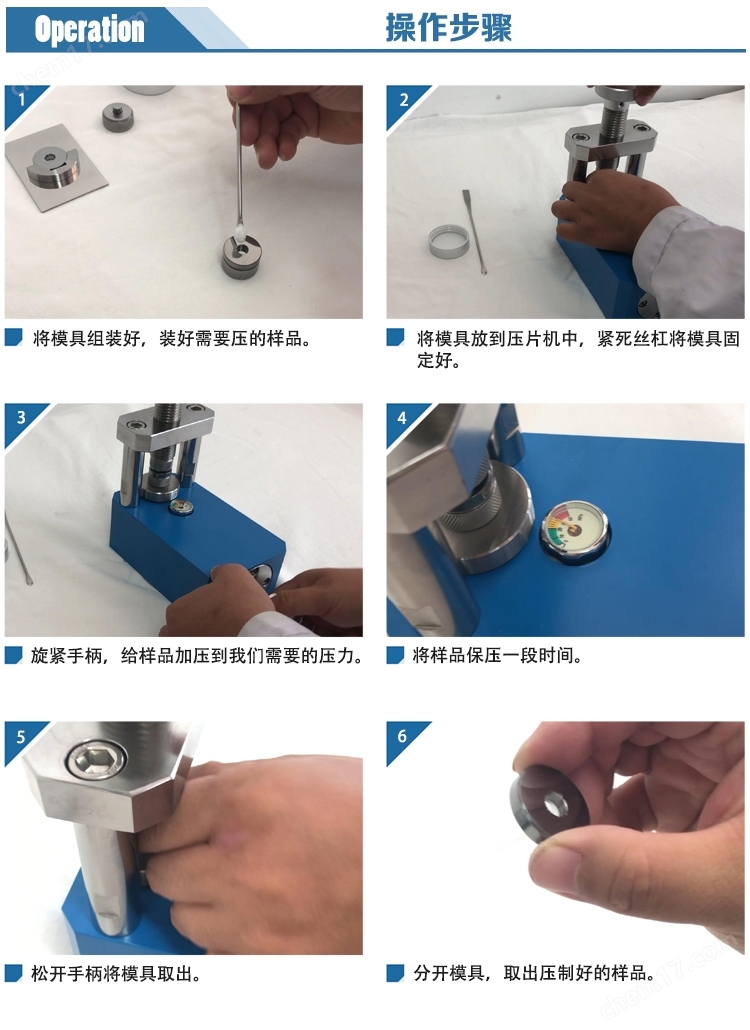 Operation

操作步骤

1

将模具组装好，装好需要压的样品。

2

将模具放到压片机中，紧死丝杠将模具固定好。

3

旋紧手柄，给样品加压到我们需要的压力。

4

将样品保压一段时间。

5

松开手柄将模具取出。

6

分开模具，取出压制好的样品。