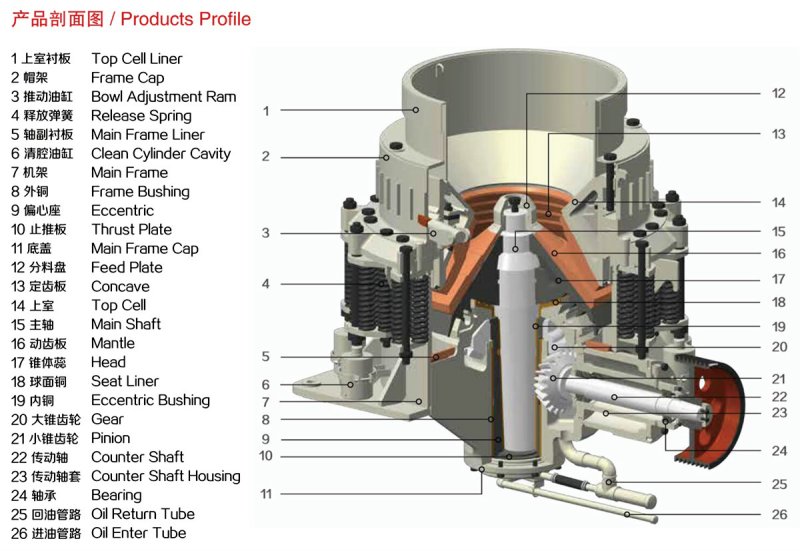 产品剖面图 / Products Profile

1 上室衬板 Top Cell Liner
2 帽架 Frame Cap
3 推动油缸 Bowl Adjustment Ram
4 释放弹簧 Release Spring
5 轴副衬板 Main Frame Liner
6 清腔油缸 Clean Cylinder Cavity
7 机架 Main Frame
8 外铜 Frame Bushing
9 偏心座 Eccentric
10 止推板 Thrust Plate
11 底盖 Main Frame Cap
12 分料盘 Feed Plate
13 定齿板 Concave
14 上室 Top Cell
15 主轴 Main Shaft
16 动齿板 Mantle
17 锥体蕊 Head
18 球面铜 Seat Liner
19 内铜 Eccentric Bushing
20 大锥齿轮 Gear
21 小锥齿轮 Pinion
22 传动轴 Counter Shaft
23 传动轴套 Counter Shaft Housing
24 轴承 Bearing
25 回油管路 Oil Return Tube
26 进油管路 Oil Enter Tube

1
2
3
4
5
6
7
8
9
10
11
12
13
14
15
16
17
18
19
20
21
22
23
24
25
26