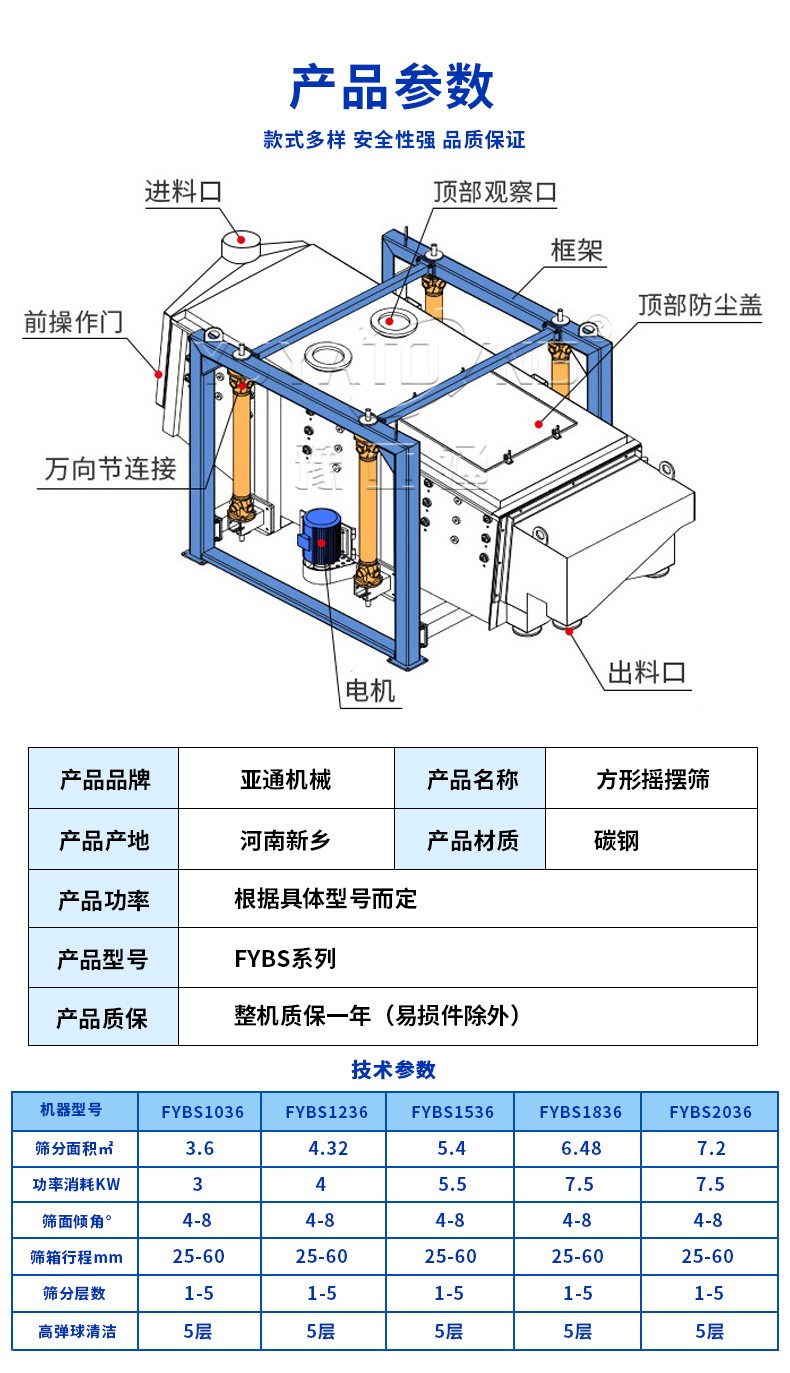 产品参数

款式多样 安全性强 品质保证

进料口

顶部观察口

框架

顶部防尘盖

前操作门

万向节连接

电机

出料口

| 产品品牌 | 亚通机械 | 产品名称 | 方形摇摆筛 |
|---|---|---|---|
| 产品产地 | 河南新乡 | 产品材质 | 碳钢 |
| 产品功率 | 根据具体型号而定 | | |
| 产品型号 | FYBS系列 | | |
| 产品质保 | 整机质保一年（易损件除外） | | |

技术参数

| 机器型号 | FYBS1036 | FYBS1236 | FYBS1536 | FYBS1836 | FYBS2036 |
|---|---|---|---|---|---|
| 筛分面积㎡ | 3.6 | 4.32 | 5.4 | 6.48 | 7.2 |
| 功率消耗KW | 3 | 4 | 5.5 | 7.5 | 7.5 |
| 筛面倾角° | 4-8 | 4-8 | 4-8 | 4-8 | 4-8 |
| 筛箱行程mm | 25-60 | 25-60 | 25-60 | 25-60 | 25-60 |
| 筛分层数 | 1-5 | 1-5 | 1-5 | 1-5 | 1-5 |
| 高弹球清洁 | 5层 | 5层 | 5层 | 5层 | 5层 |