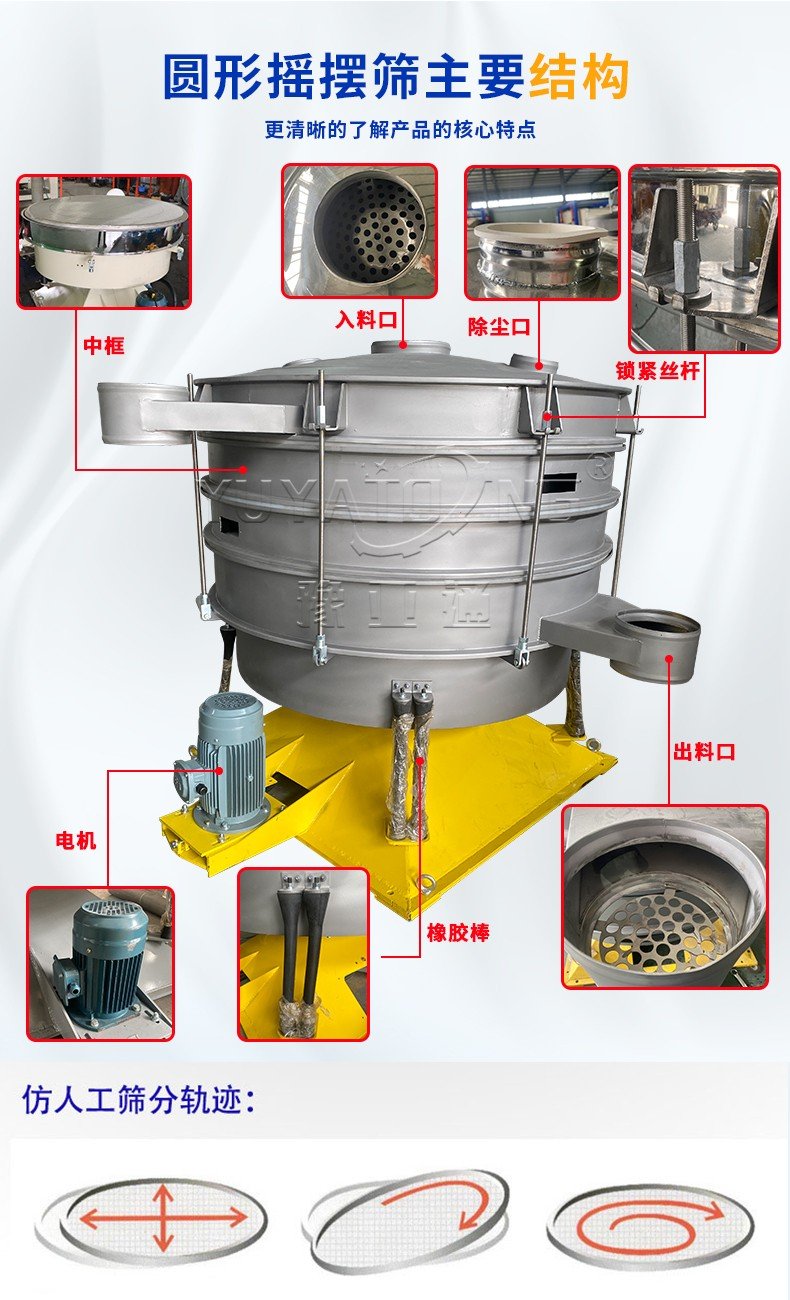 圆形摇摆筛主要结构

更清晰的了解产品的核心特点

中框

入料口

除尘口

锁紧丝杆

YUYATONG ®

豫亚通

出料口

电机

橡胶棒

仿人工筛分轨迹：