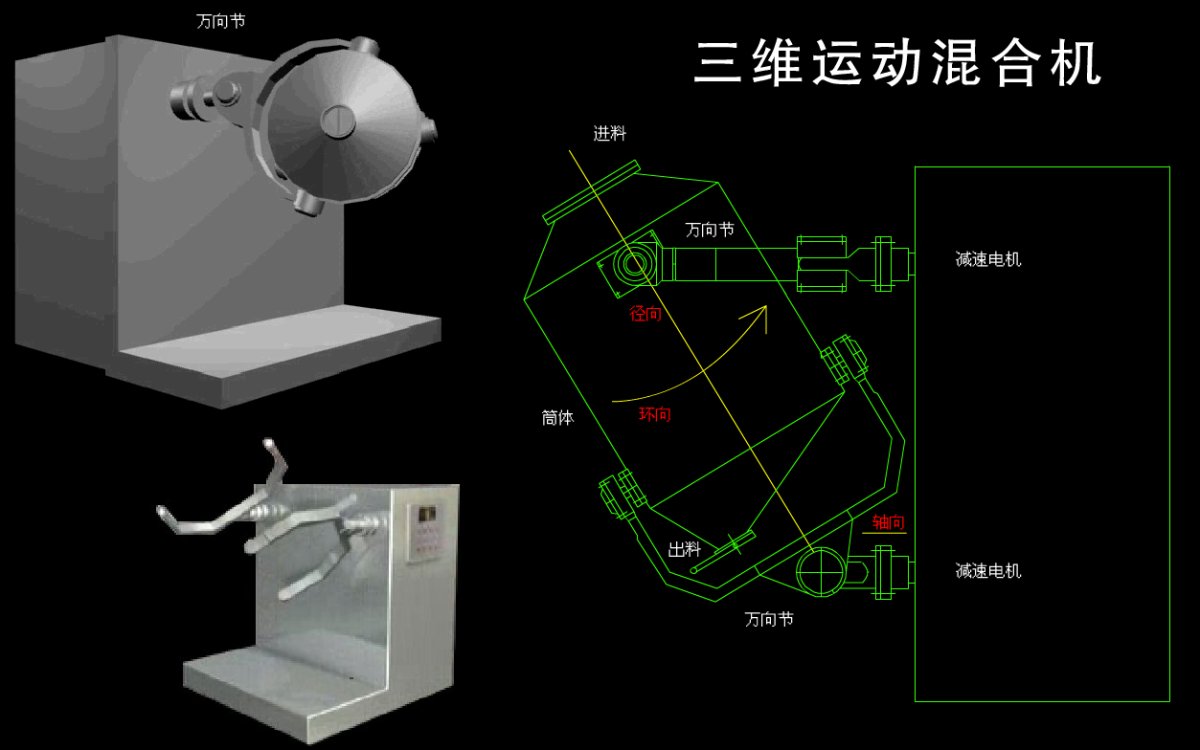 万向节

三维运动混合机

进料

万向节

减速电机

径向

筒体

环向

轴向

出料

减速电机

万向节