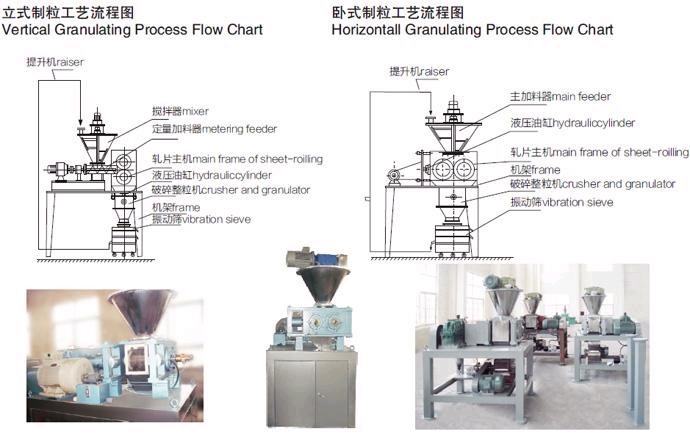 立式制粒工艺流程图
Vertical Granulating Process Flow Chart

提升机raiser
搅拌器mixer
定量加料器metering feeder
轧片主机main frame of sheet-roilling
液压油缸hydrauliccylinder
破碎整粒机crusher and granulator
机架frame
振动筛vibration sieve

卧式制粒工艺流程图
Horizontall Granulating Process Flow Chart

提升机raiser
主加料器main feeder
液压油缸hydrauliccylinder
轧片主机main frame of sheet-roilling
机架frame
破碎整粒机crusher and granulator
振动筛vibration sieve