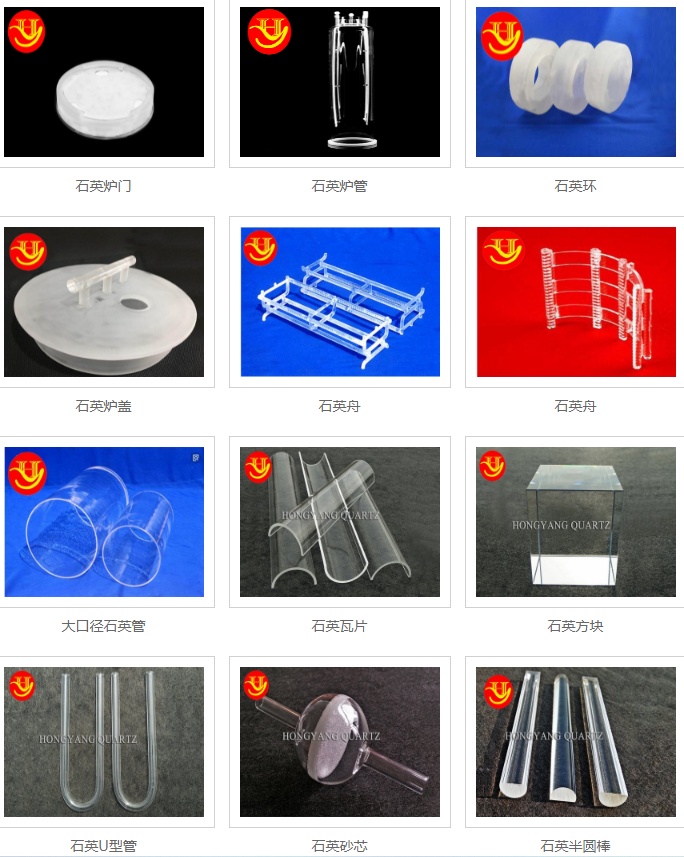 石英炉门

石英炉管

石英环

石英炉盖

石英舟

石英舟

大口径石英管

HONGYANG QUARTZ

石英瓦片

HONGYANG QUARTZ

石英方块

HONGYANG QUARTZ

石英U型管

HONGYANG QUARTZ

石英砂芯

HONGYANG QUARTZ

石英半圆棒