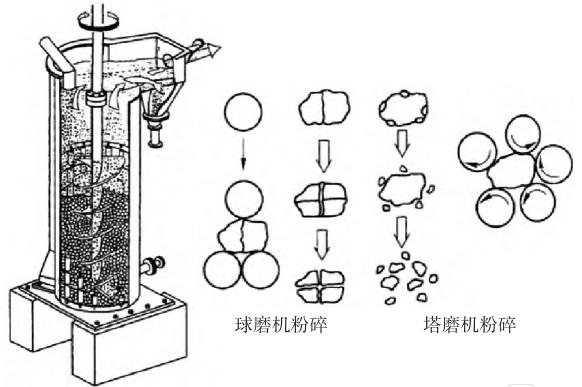 球磨机粉碎

塔磨机粉碎