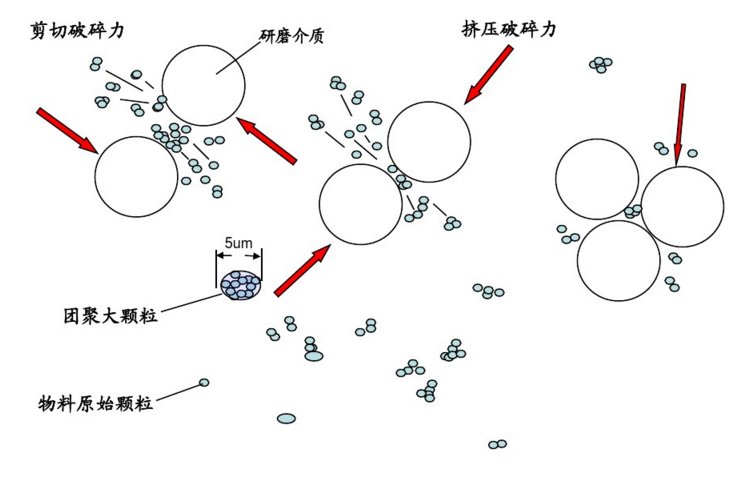 剪切破碎力

研磨介质

挤压破碎力

5um

团聚大颗粒

物料原始颗粒