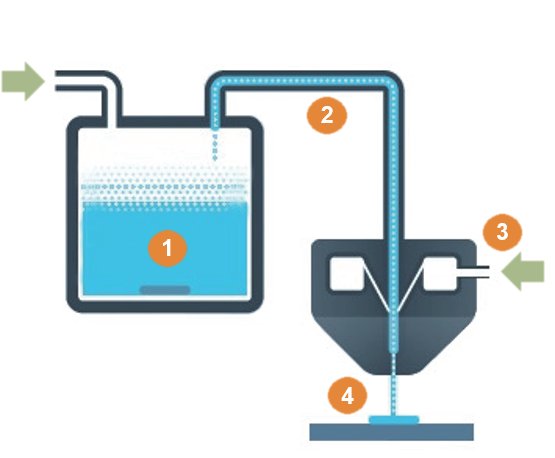 2
1
3
4