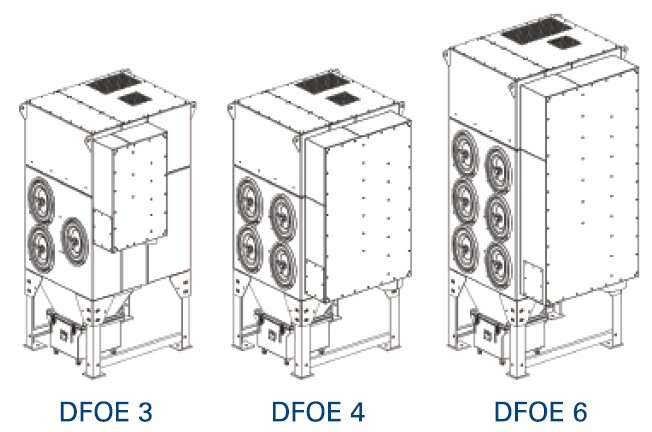 DFOE 3

DFOE 4

DFOE 6