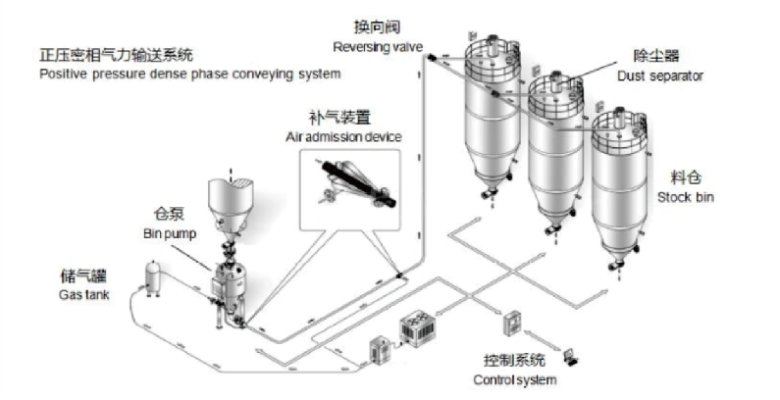 正压密相气力输送系统
Positive pressure dense phase conveying system

换向阀
Reversing valve

除尘器
Dust separator

补气装置
Air admission device

料仓
Stock bin

仓泵
Bin pump

储气罐
Gas tank

控制系统
Control system