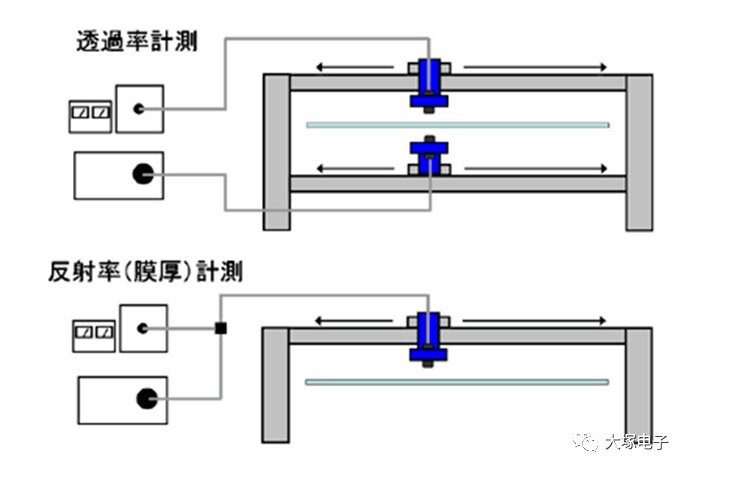 透過率計測

反射率(膜厚)計測

大塚电子