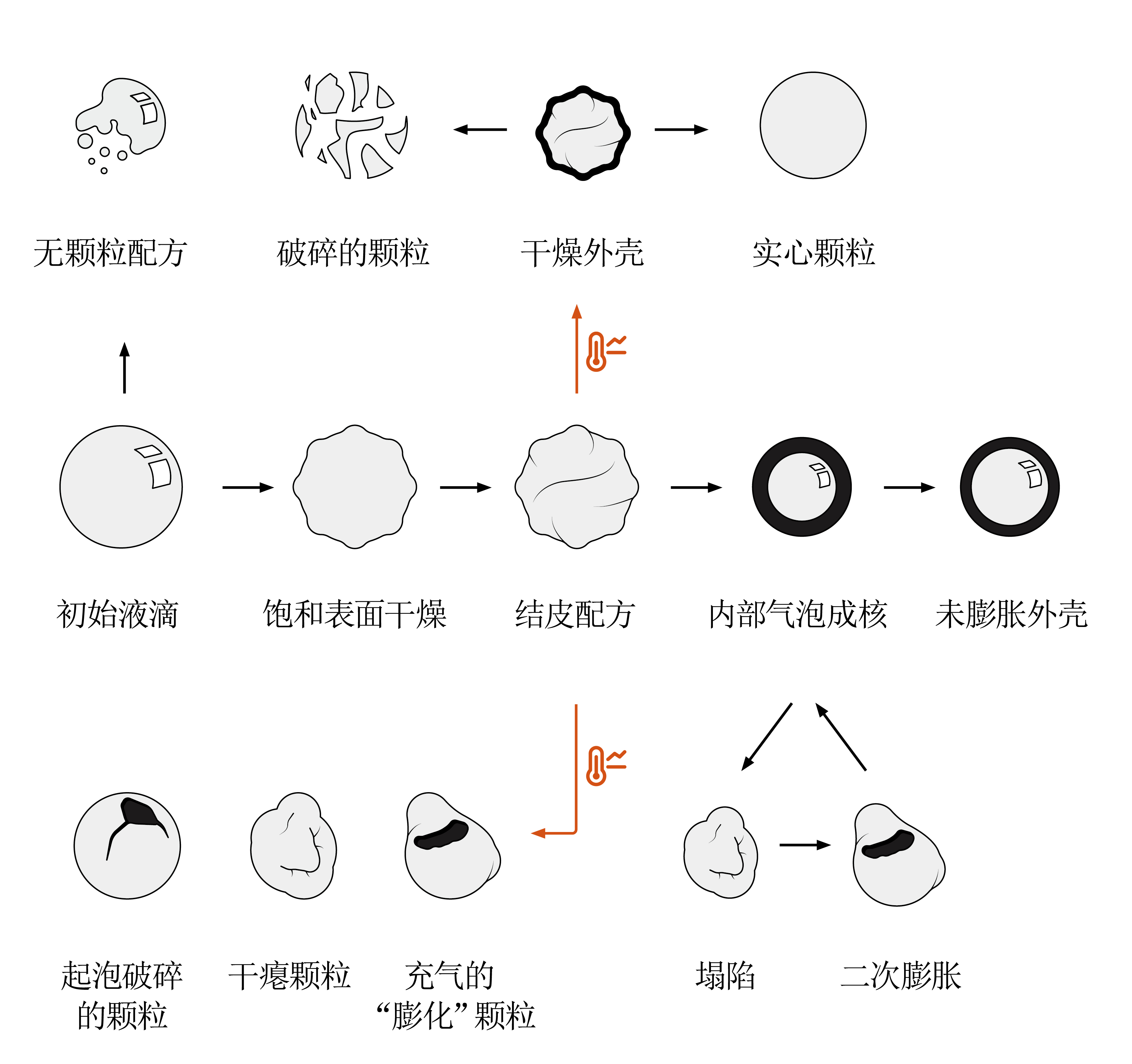 无颗粒配方

破碎的颗粒

干燥外壳

实心颗粒

初始液滴

饱和表面干燥

结皮配方

内部气泡成核

未膨胀外壳

起泡破碎的颗粒

干瘪颗粒

充气的“膨化”颗粒

塌陷

二次膨胀