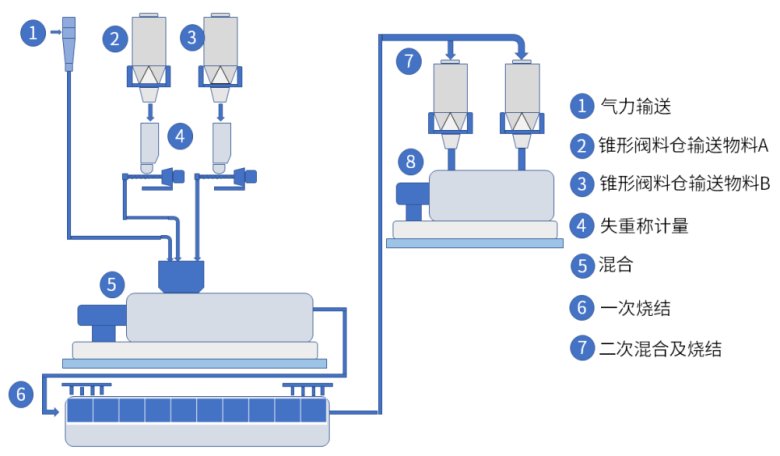 1
2
3
4
5
6
7
8

1 气力输送
2 锥形阀料仓输送物料A
3 锥形阀料仓输送物料B
4 失重称计量
5 混合
6 一次烧结
7 二次混合及烧结