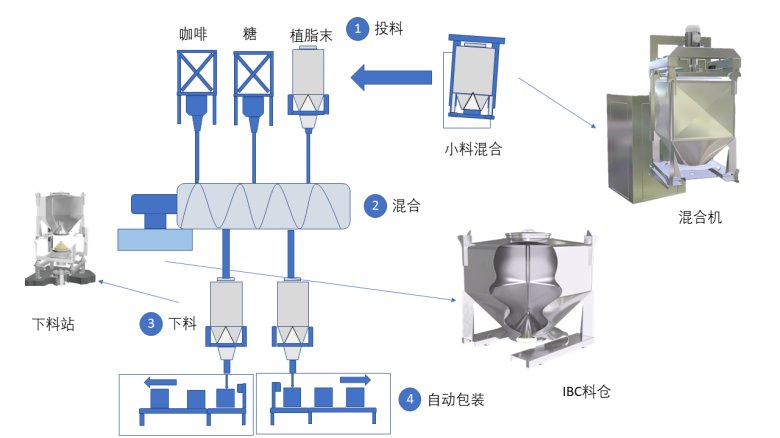 咖啡
糖
植脂末
1 投料
小料混合
混合机
2 混合
下料站
3 下料
IBC料仓
4 自动包装