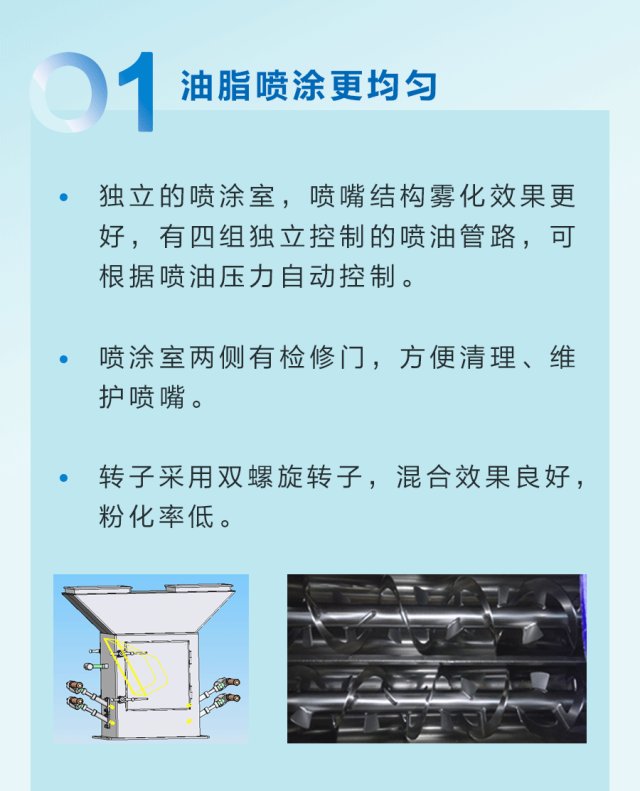 01 油脂喷涂更均匀

• 独立的喷涂室，喷嘴结构雾化效果更好，有四组独立控制的喷油管路，可根据喷油压力自动控制。

• 喷涂室两侧有检修门，方便清理、维护喷嘴。

• 转子采用双螺旋转子，混合效果良好，粉化率低。